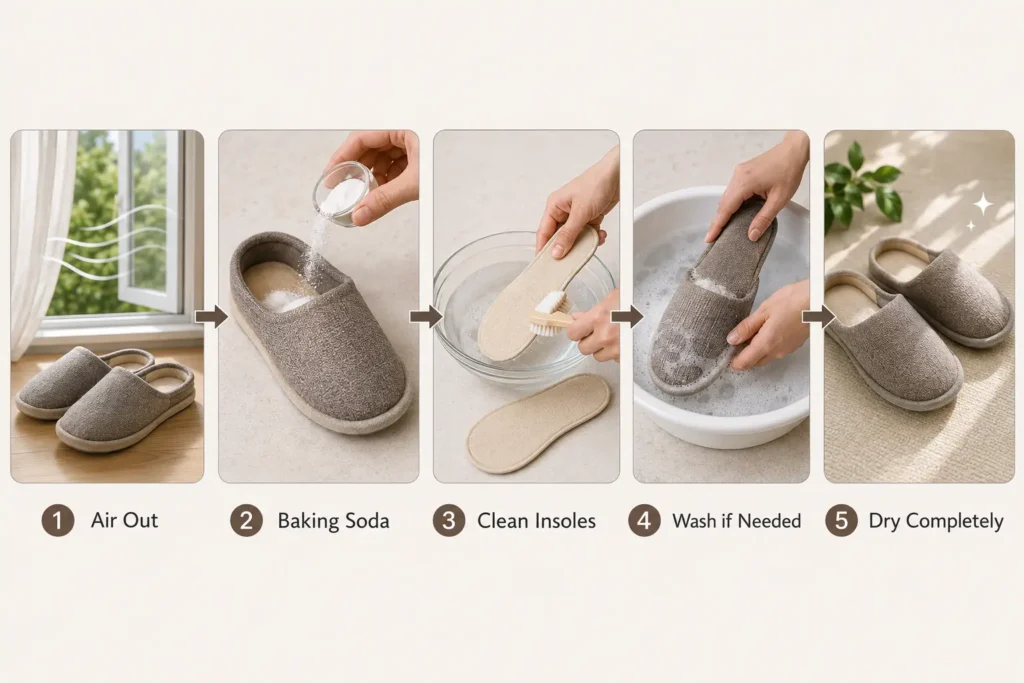 1 Air Out

2 Baking Soda

3 Clean Insoles

4 Wash if Needed

5 Dry Completely